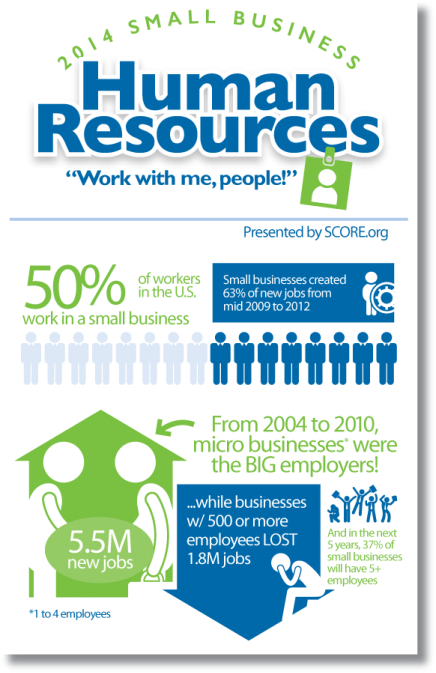 2014 SMALL BUSINESS
Human Resources
"Work with me, people!"

Presented by SCORE.org

50% of workers in the U.S. work in a small business

Small businesses created 63% of new jobs from mid 2009 to 2012

From 2004 to 2010, micro businesses* were the BIG employers!

5.5M new jobs

...while businesses w/ 500 or more employees LOST 1.8M jobs

And in the next 5 years, 37% of small businesses will have 5+ employees

*1 to 4 employees